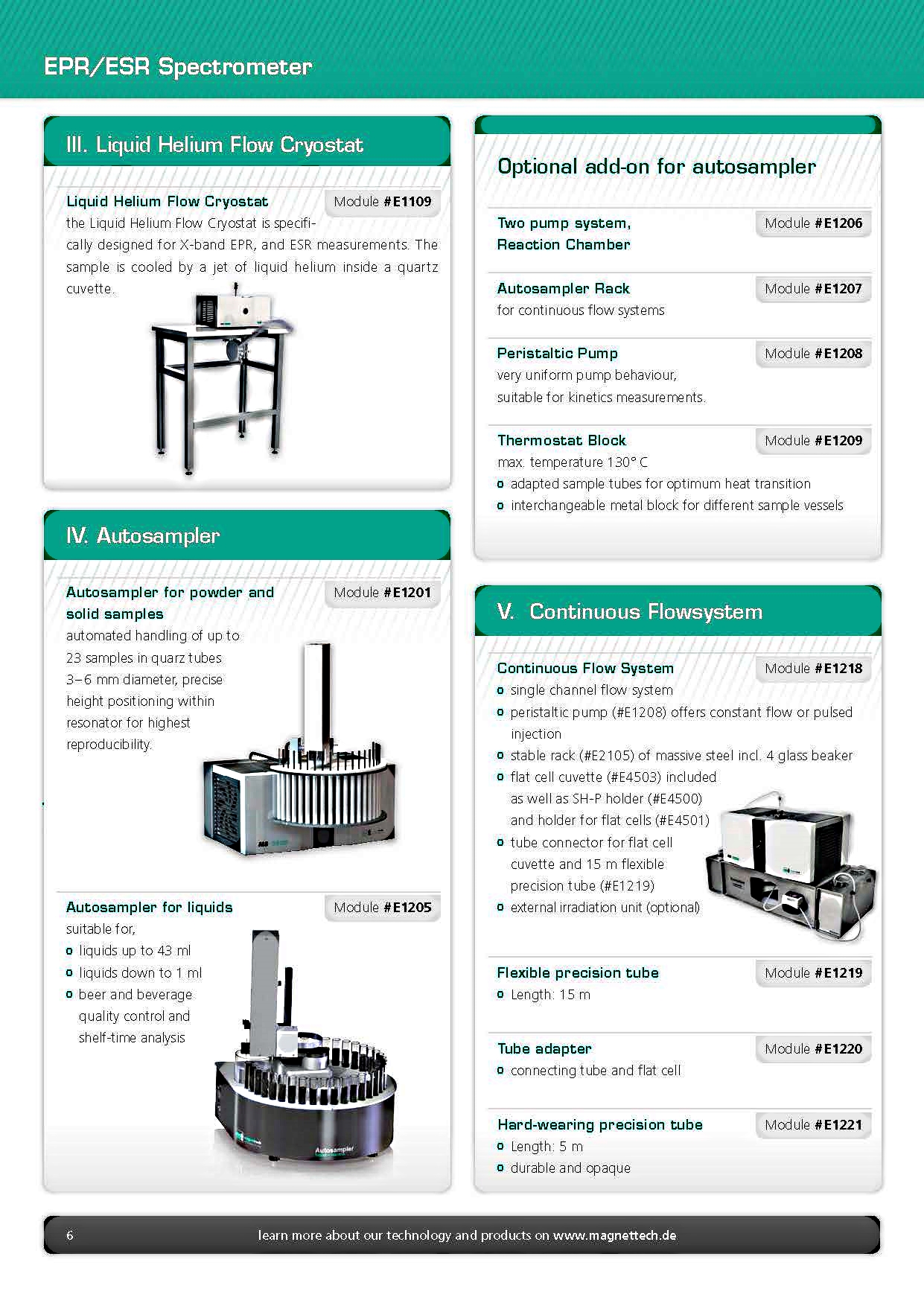 EPR/ESR Spectrometer

III. Liquid Helium Flow Cryostat

Liquid Helium Flow Cryostat Module #E1109
the Liquid Helium Flow Cryostat is specifically designed for X-band EPR, and ESR measurements. The sample is cooled by a jet of liquid helium inside a quartz cuvette.

IV. Autosampler

Autosampler for powder and solid samples Module #E1201
automated handling of up to 23 samples in quarz tubes 3–6 mm diameter, precise height positioning within resonator for highest reproducibility.

Autosampler for liquids Module #E1205
suitable for,
o liquids up to 43 ml
o liquids down to 1 ml
o beer and beverage quality control and shelf-time analysis

Autosampler

Optional add-on for autosampler

Two pump system, Reaction Chamber Module #E1206

Autosampler Rack Module #E1207
for continuous flow systems

Peristaltic Pump Module #E1208
very uniform pump behaviour,
suitable for kinetics measurements.

Thermostat Block Module #E1209
max. temperature 130° C
o adapted sample tubes for optimum heat transition
o interchangeable metal block for different sample vessels

V. Continuous Flowsystem

Continuous Flow System Module #E1218
o single channel flow system
o peristaltic pump (#E1208) offers constant flow or pulsed injection
o stable rack (#E2105) of massive steel incl. 4 glass beaker
o flat cell cuvette (#E4503) included as well as SH-P holder (#E4500) and holder for flat cells (#E4501)
o tube connector for flat cell cuvette and 15 m flexible precision tube (#E1219)
o external irradiation unit (optional)

Flexible precision tube Module #E1219
o Length: 15 m

Tube adapter Module #E1220
o connecting tube and flat cell

Hard-wearing precision tube Module #E1221
o Length: 5 m
o durable and opaque

6 learn more about our technology and products on www.magnettech.de